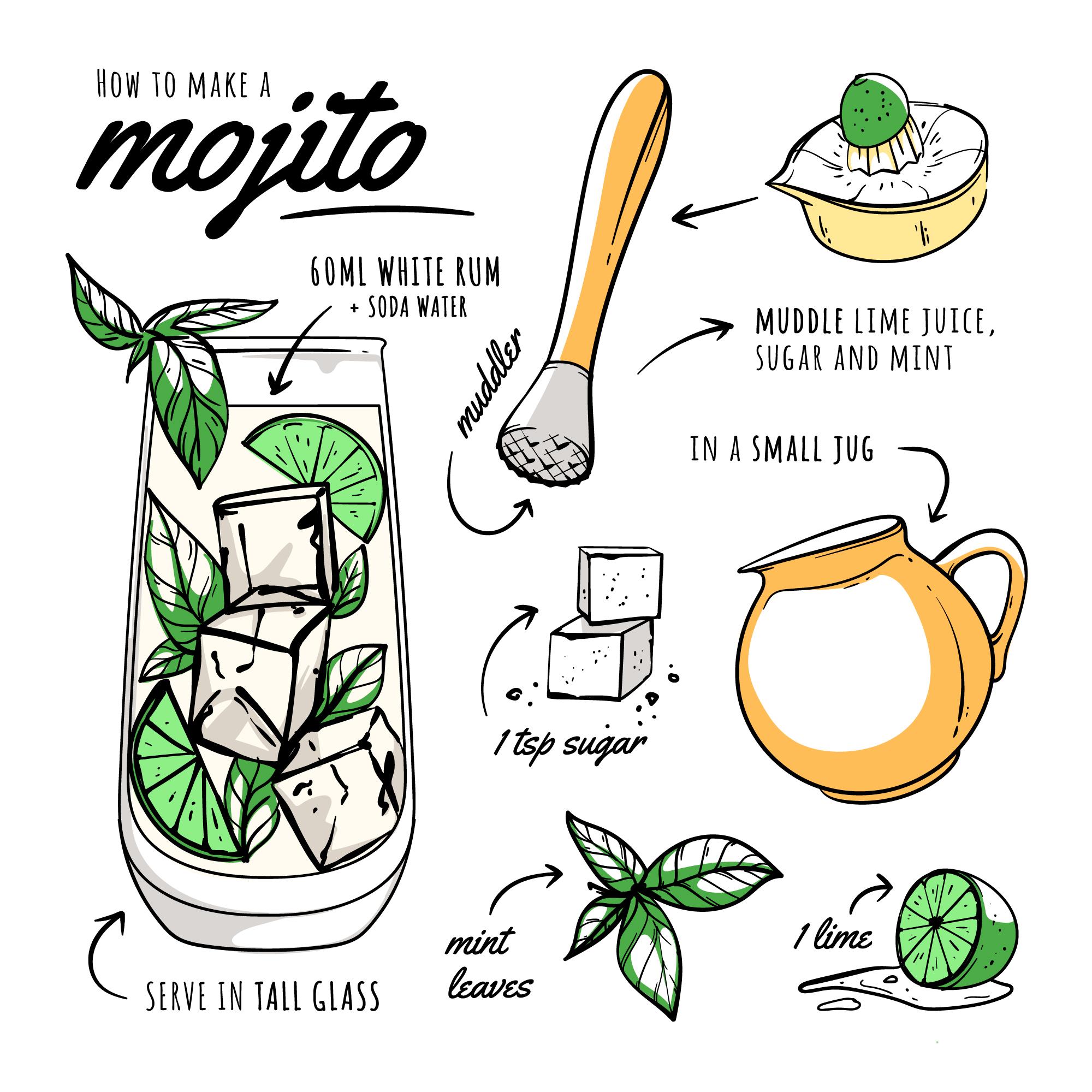 HOW TO MAKE A

mojito

60ML WHITE RUM
+ SODA WATER

muddler

MUDDLE LIME JUICE, SUGAR AND MINT

IN A SMALL JUG

1 tsp sugar

SERVE IN TALL GLASS

mint leaves

1 lime